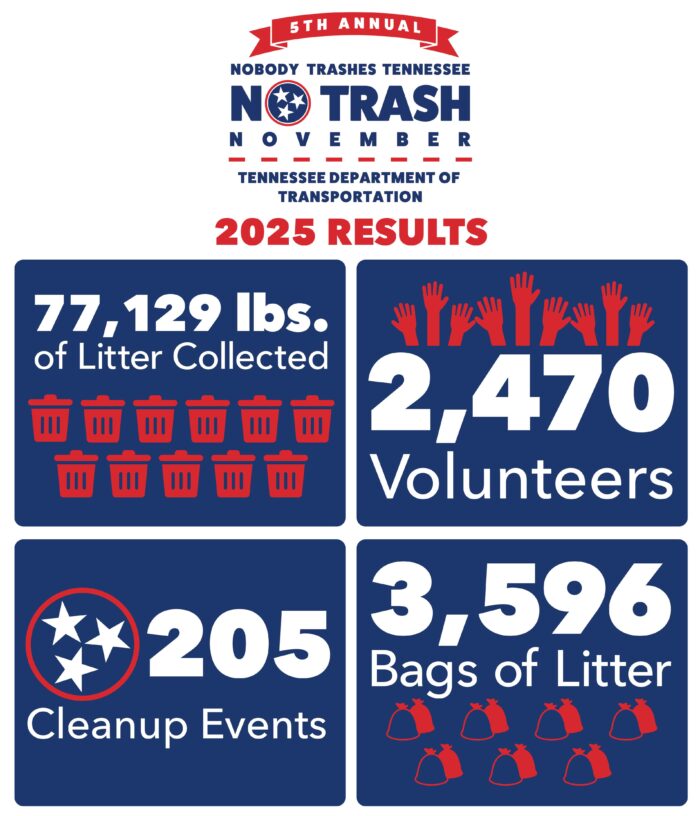 5TH ANNUAL
NOBODY TRASHES TENNESSEE
NO TRASH
NOVEMBER
TENNESSEE DEPARTMENT OF TRANSPORTATION

2025 RESULTS

77,129 lbs.
of Litter Collected

2,470
Volunteers

205
Cleanup Events

3,596
Bags of Litter